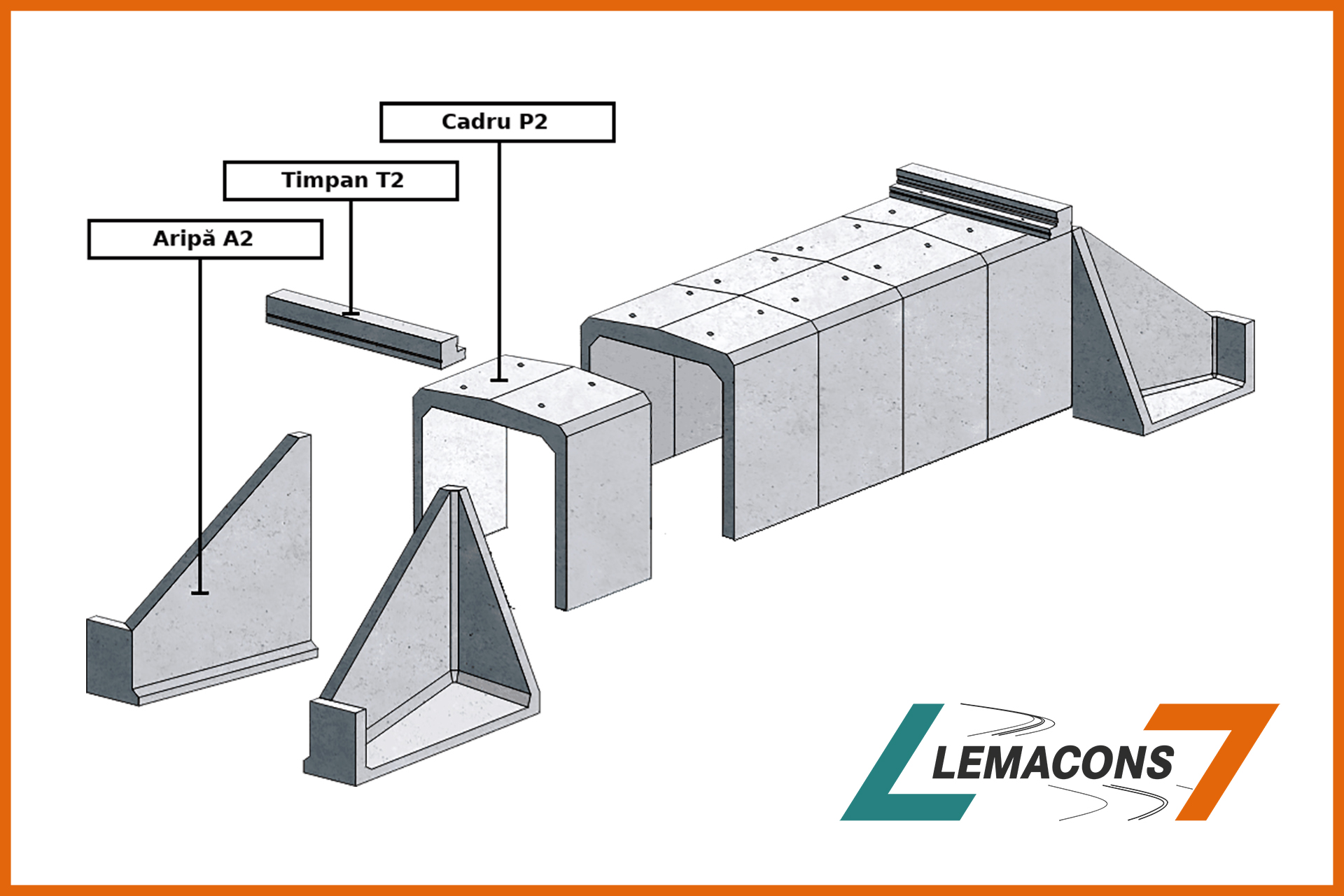 Cadru P2

Timpan T2

Aripă A2

LEMACONS